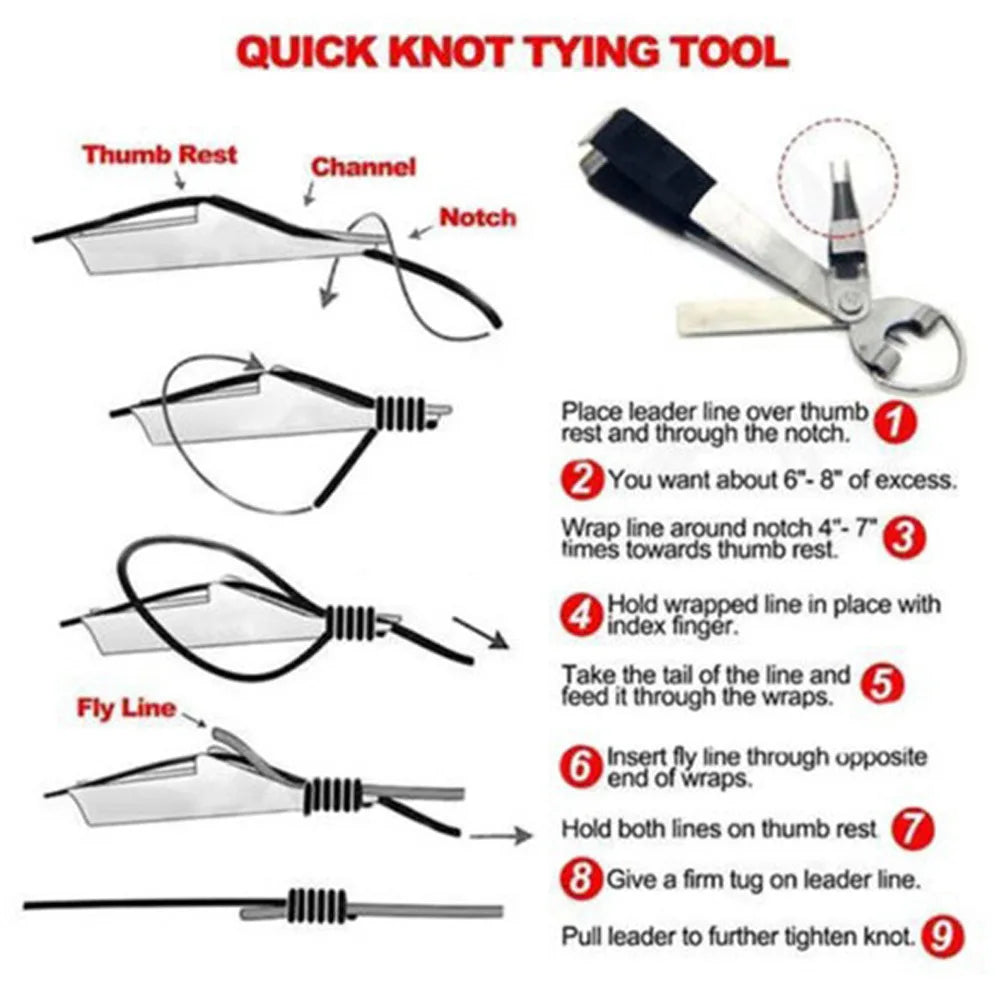 QUICK KNOT TYING TOOL

Thumb Rest

Channel

Notch

Fly Line

Place leader line over thumb rest and through the notch. 1

2 You want about 6"- 8" of excess.

Wrap line around notch 4"- 7" times towards thumb rest. 3

4 Hold wrapped line in place with index finger.

Take the tail of the line and feed it through the wraps. 5

6 Insert fly line through opposite end of wraps.

Hold both lines on thumb rest 7

8 Give a firm tug on leader line.

Pull leader to further tighten knot. 9