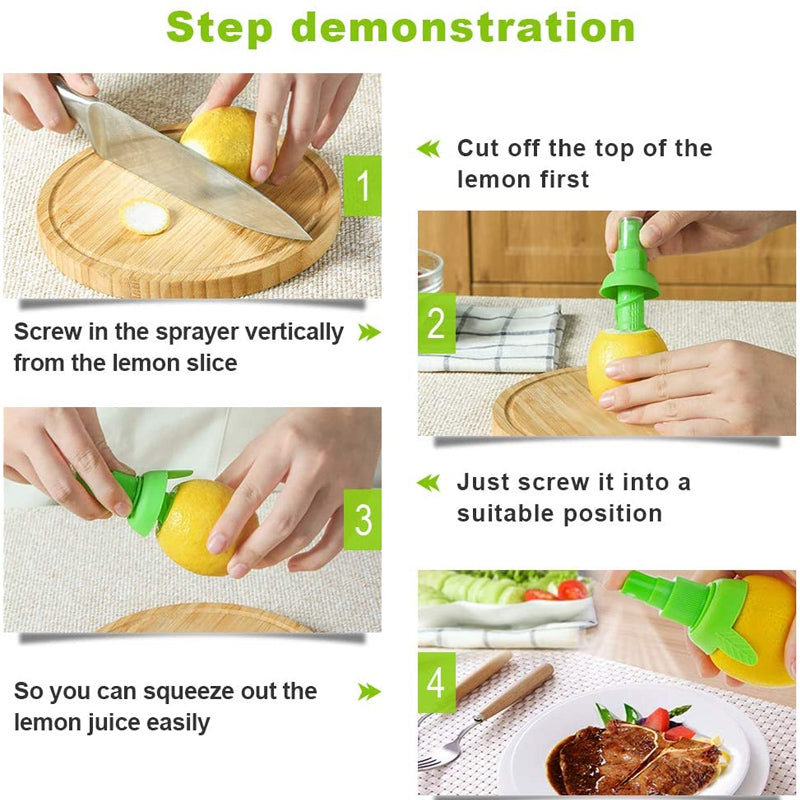 Step demonstration

1

Cut off the top of the lemon first

Screw in the sprayer vertically from the lemon slice

2

3

Just screw it into a suitable position

So you can squeeze out the lemon juice easily

4