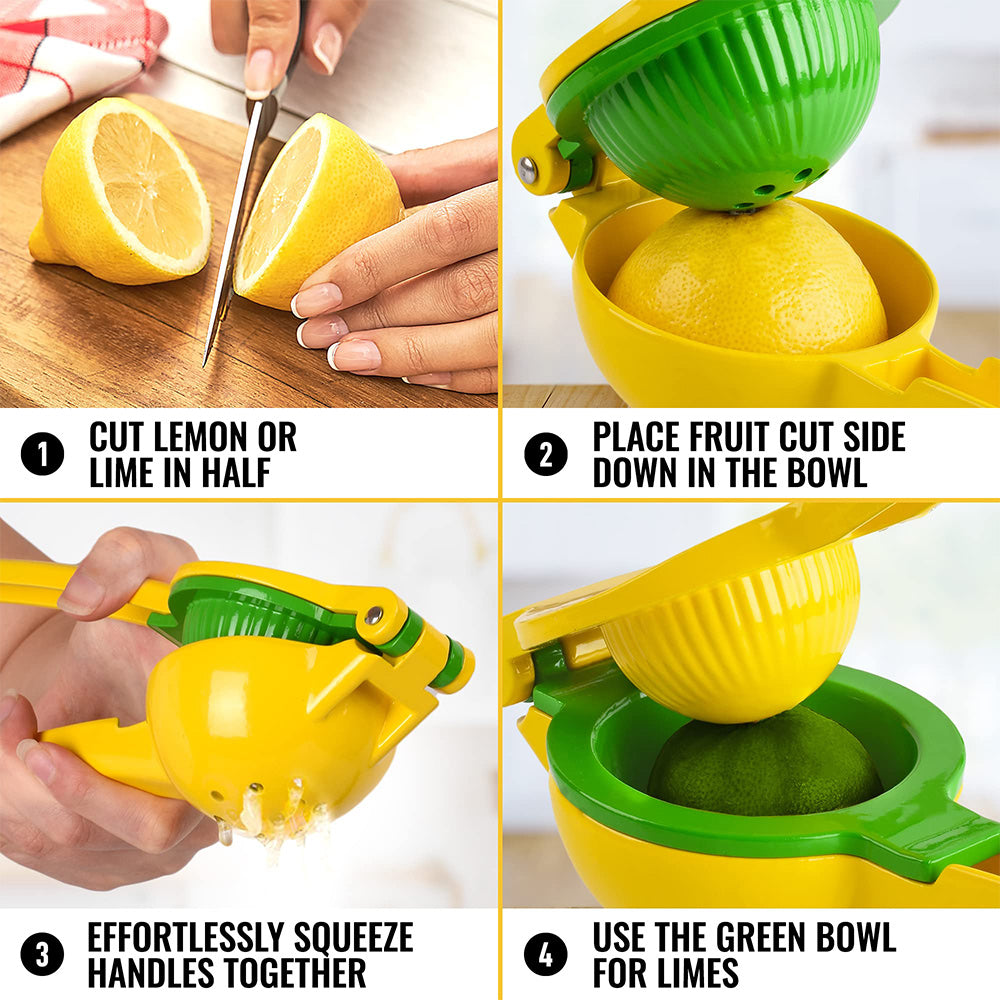 1 CUT LEMON OR LIME IN HALF

2 PLACE FRUIT CUT SIDE DOWN IN THE BOWL

3 EFFORTLESSLY SQUEEZE HANDLES TOGETHER

4 USE THE GREEN BOWL FOR LIMES