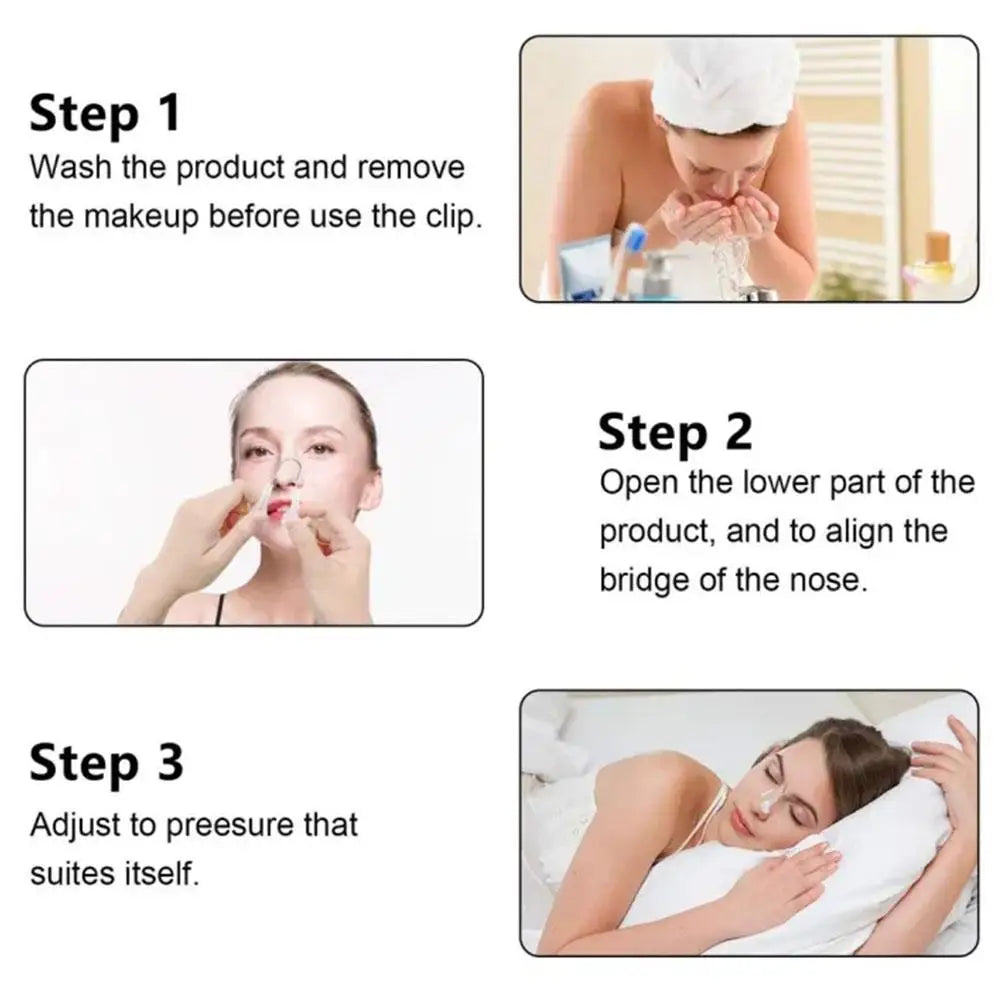 Step 1
Wash the product and remove the makeup before use the clip.

Step 2
Open the lower part of the product, and to align the bridge of the nose.

Step 3
Adjust to preesure that suites itself.