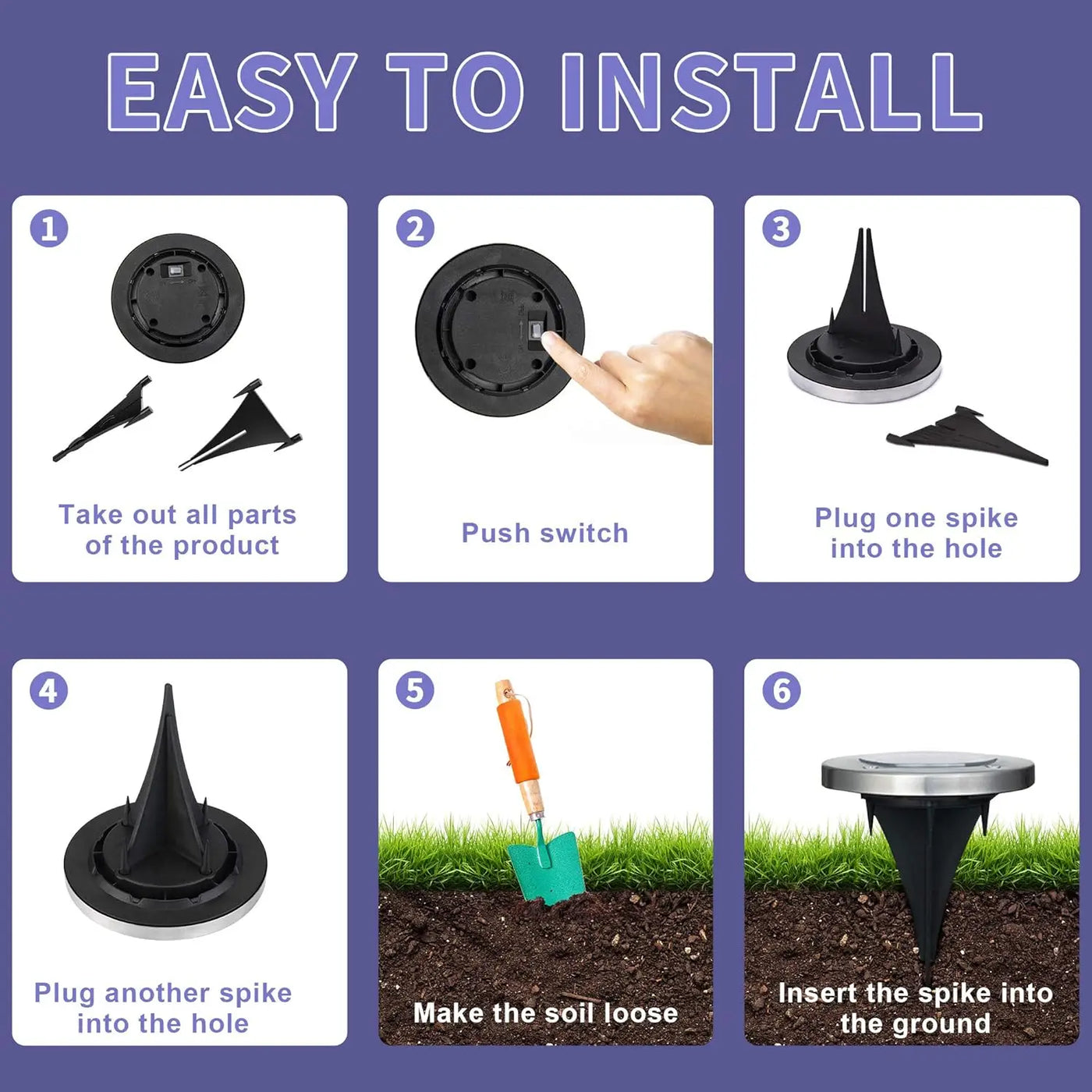 EASY TO INSTALL

1
Take out all parts of the product

2
Push switch

3
Plug one spike into the hole

4
Plug another spike into the hole

5
Make the soil loose

6
Insert the spike into the ground