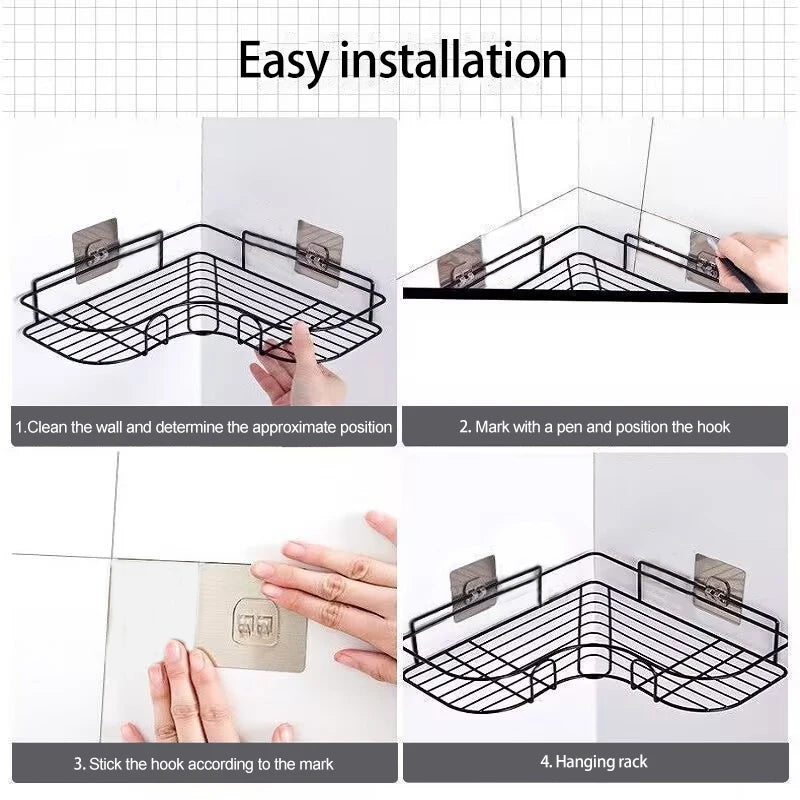 Easy installation

1.Clean the wall and determine the approximate position

2. Mark with a pen and position the hook

3. Stick the hook according to the mark

4. Hanging rack