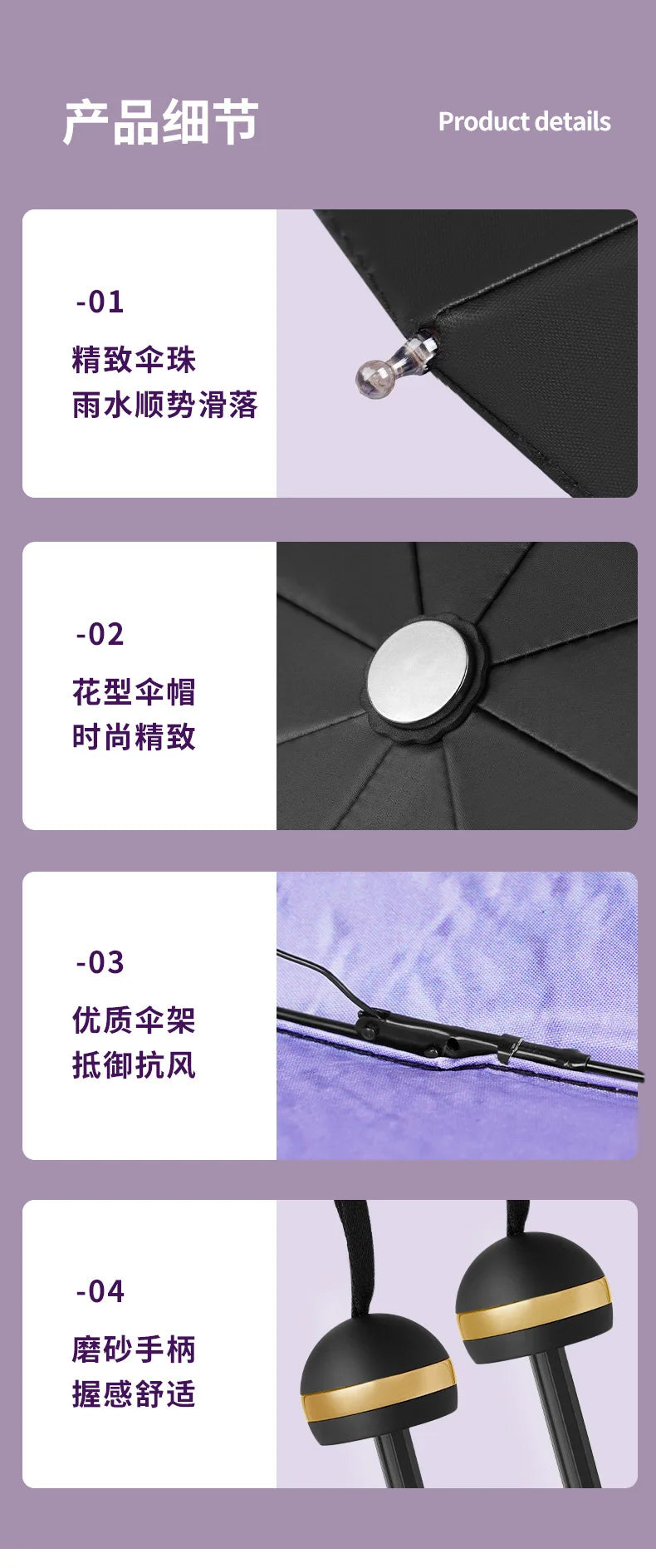 产品细节

Product details

-01

精致伞珠
雨水顺势滑落

-02

花型伞帽
时尚精致

-03

优质伞架
抵御抗风

-04

磨砂手柄
握感舒适