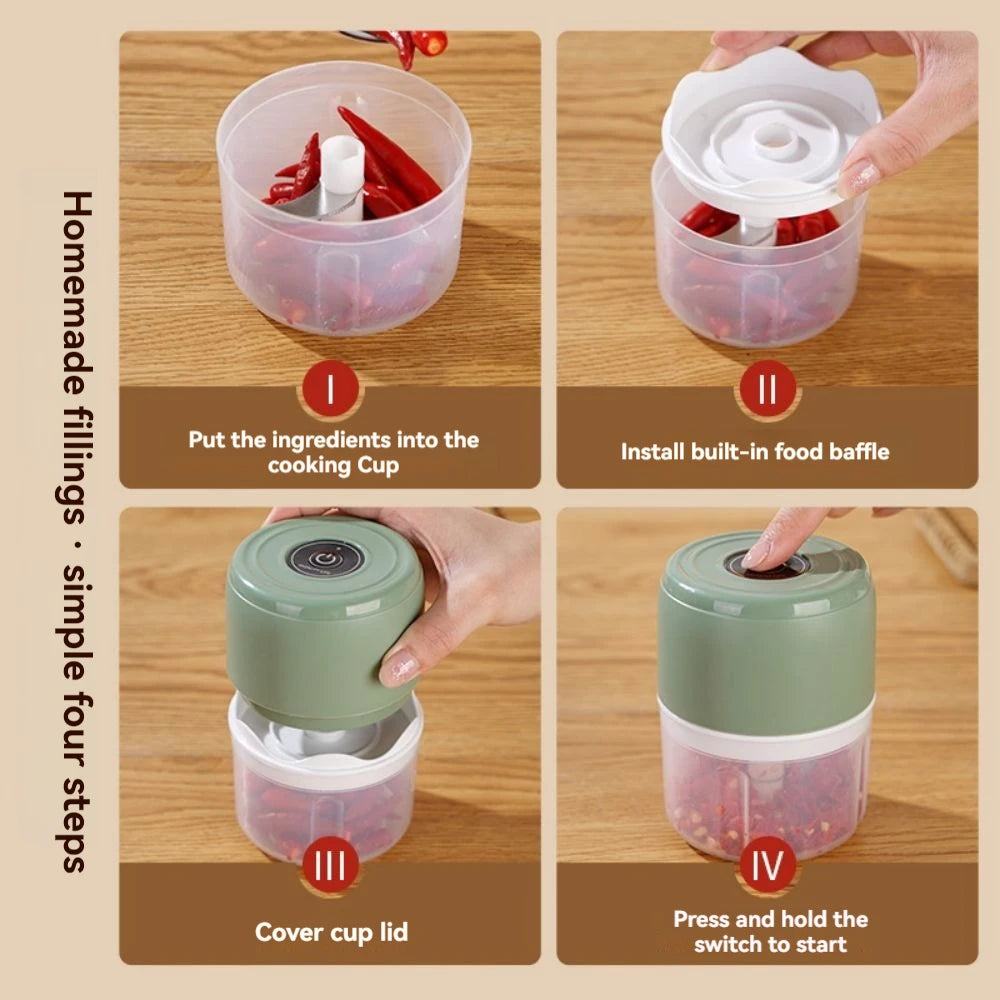 Homemade fillings · simple four steps

I

Put the ingredients into the cooking Cup

II

Install built-in food baffle

III

Cover cup lid

IV

Press and hold the switch to start