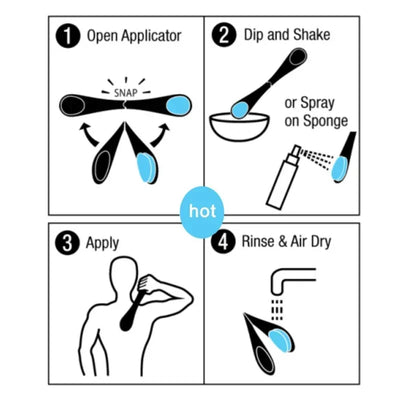 1 Open Applicator

SNAP

2 Dip and Shake

or Spray on Sponge

hot

3 Apply

4 Rinse & Air Dry