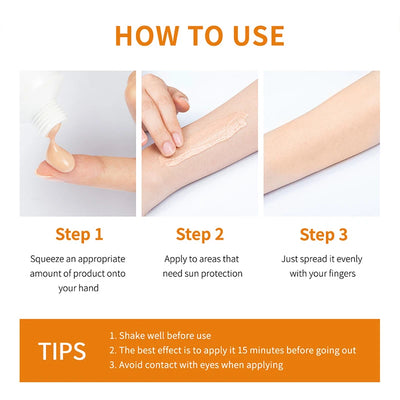 HOW TO USE

Step 1

Squeeze an appropriate amount of product onto your hand

Step 2

Apply to areas that need sun protection

Step 3

Just spread it evenly with your fingers

TIPS

1. Shake well before use
2. The best effect is to apply it 15 minutes before going out
3. Avoid contact with eyes when applying