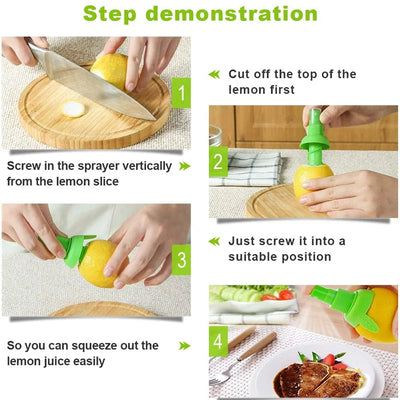 Step demonstration

1

Cut off the top of the lemon first

Screw in the sprayer vertically from the lemon slice

2

3

Just screw it into a suitable position

So you can squeeze out the lemon juice easily

4