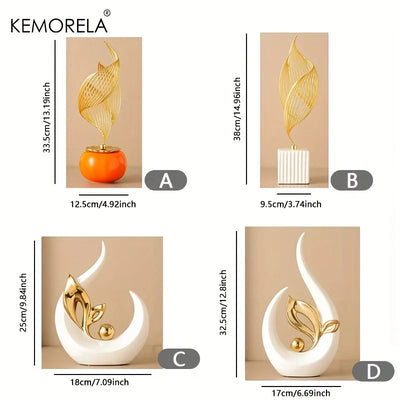 KEMORELA®

33.5cm/13.19inch

A

12.5cm/4.92inch

38cm/14.96inch

B

9.5cm/3.74inch

25cm/9.84inch

C

18cm/7.09inch

32.5cm/12.8inch

D

17cm/6.69inch