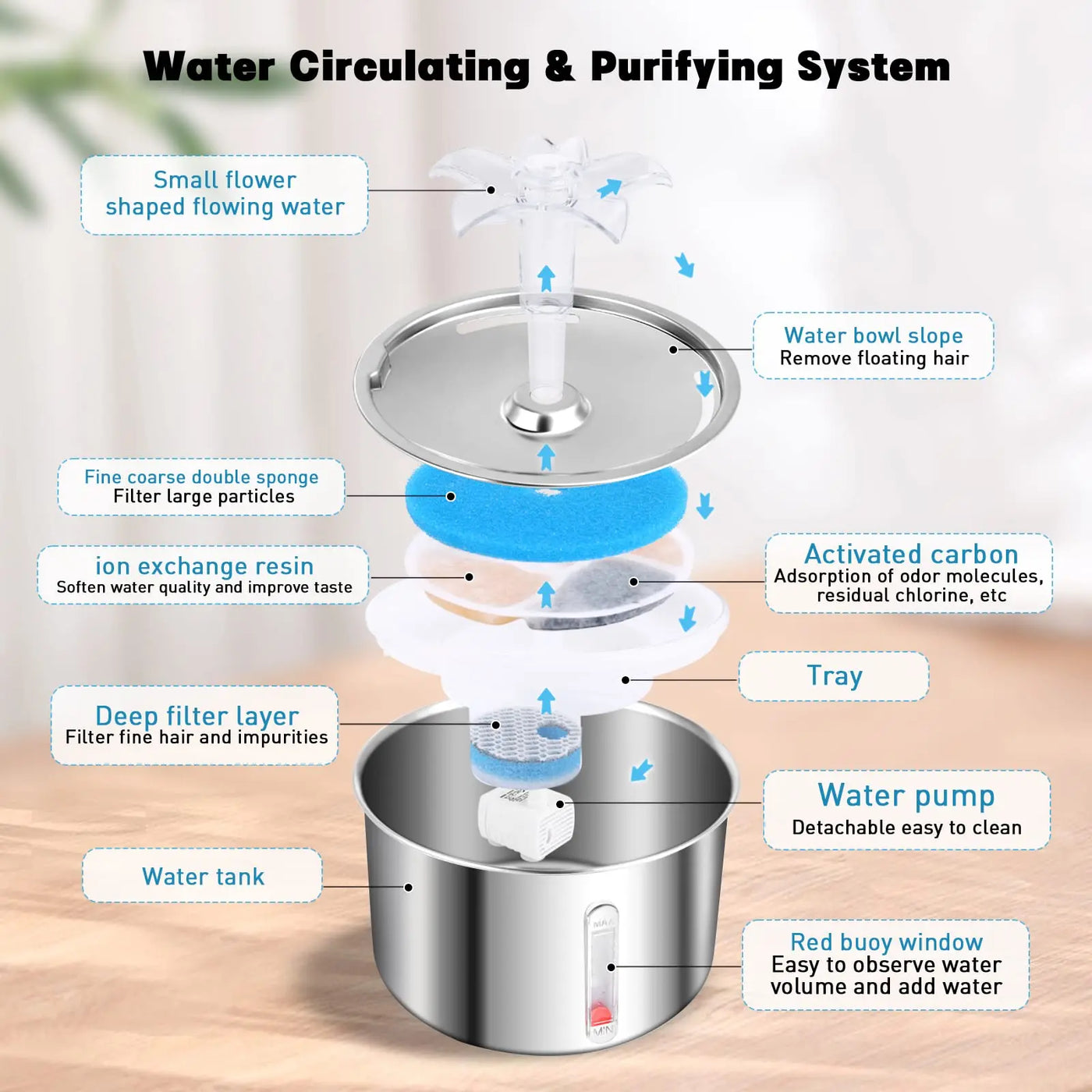 Water Circulating & Purifying System

Small flower shaped flowing water

Water bowl slope
Remove floating hair

Fine coarse double sponge
Filter large particles

ion exchange resin
Soften water quality and improve taste

Activated carbon
Adsorption of odor molecules, residual chlorine, etc

Tray

Deep filter layer
Filter fine hair and impurities

Water pump
Detachable easy to clean

Water tank

MAX

MIN

Red buoy window
Easy to observe water volume and add water