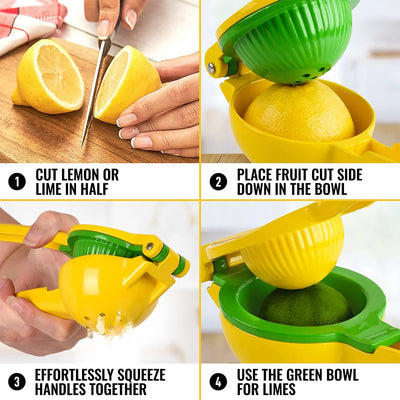 1 CUT LEMON OR LIME IN HALF

2 PLACE FRUIT CUT SIDE DOWN IN THE BOWL

3 EFFORTLESSLY SQUEEZE HANDLES TOGETHER

4 USE THE GREEN BOWL FOR LIMES