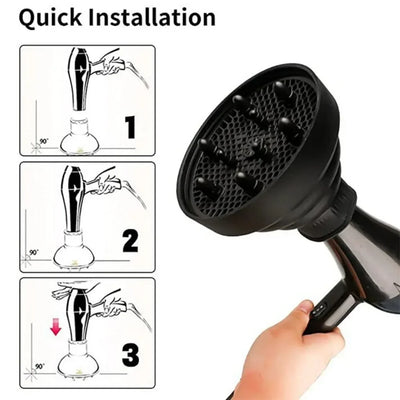 Quick Installation

90°
1

90°
2

90°
3