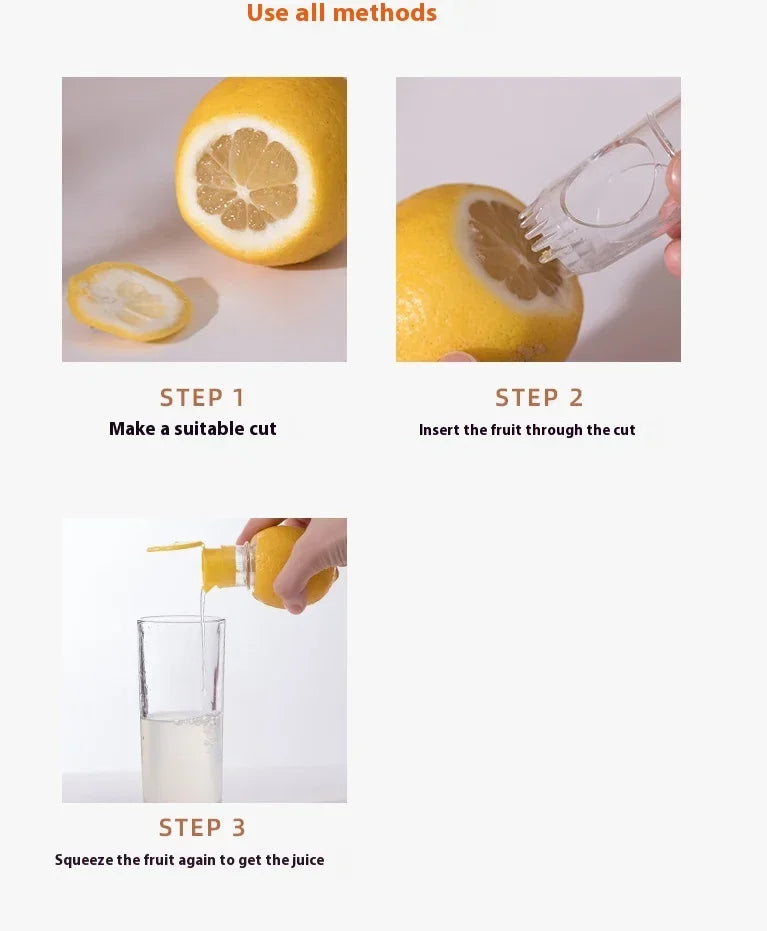 Use all methods

STEP 1
Make a suitable cut

STEP 2
Insert the fruit through the cut

STEP 3
Squeeze the fruit again to get the juice