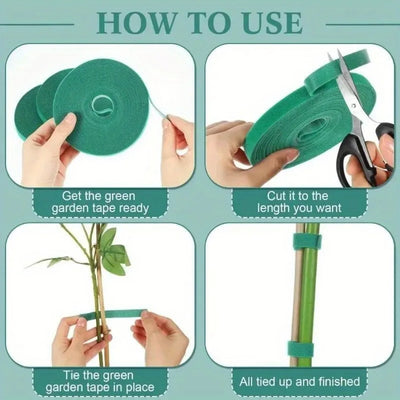 HOW TO USE

Get the green garden tape ready

Cut it to the length you want

Tie the green garden tape in place

All tied up and finished